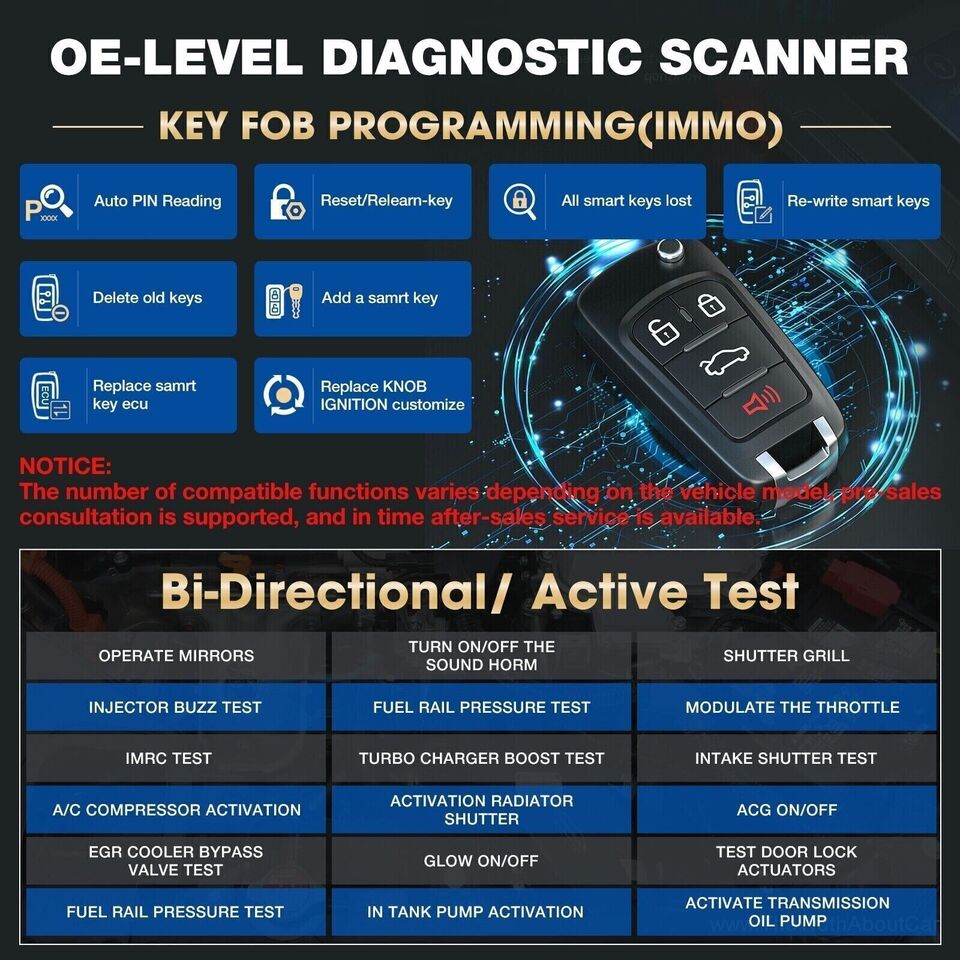 OE-LEVEL DIAGNOSTIC SCANNER

KEY FOB PROGRAMMING(IMMO)

Auto PIN Reading

Reset/Relearn-key

All smart keys lost

Re-write smart keys

Delete old keys

Add a samrt key

Replace samrt key ecu

Replace KNOB IGNITION customize

NOTICE:
The number of compatible functions varies depending on the vehicle model, pre-sales consultation is supported, and in time after-sales service is available.

Bi-Directional/ Active Test

| OPERATE MIRRORS | TURN ON/OFF THE SOUND HORM | SHUTTER GRILL |
|---|---|---|
| INJECTOR BUZZ TEST | FUEL RAIL PRESSURE TEST | MODULATE THE THROTTLE |
| IMRC TEST | TURBO CHARGER BOOST TEST | INTAKE SHUTTER TEST |
| A/C COMPRESSOR ACTIVATION | ACTIVATION RADIATOR SHUTTER | ACG ON/OFF |
| EGR COOLER BYPASS VALVE TEST | GLOW ON/OFF | TEST DOOR LOCK ACTUATORS |
| FUEL RAIL PRESSURE TEST | IN TANK PUMP ACTIVATION | ACTIVATE TRANSMISSION OIL PUMP |